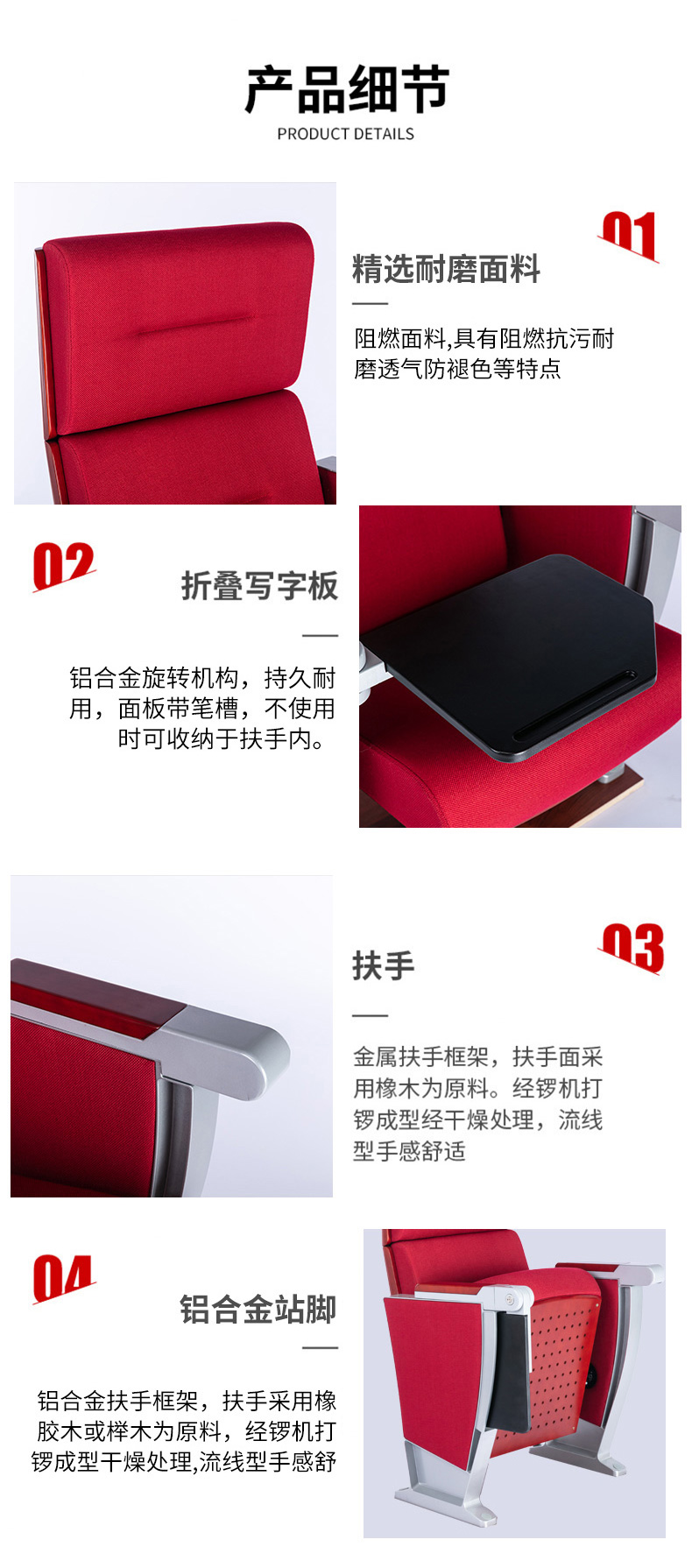 产品细节
PRODUCT DETAILS

01
精选耐磨面料
阻燃面料,具有阻燃抗污耐磨透气防褪色等特点

02
折叠写字板
铝合金旋转机构，持久耐用，面板带笔槽，不使用时可收纳于扶手内。

03
扶手
金属扶手框架，扶手面采用橡木为原料。经锣机打锣成型经干燥处理，流线型手感舒适

04
铝合金站脚
铝合金扶手框架，扶手采用橡胶木或榉木为原料，经锣机打锣成型干燥处理,流线型手感舒